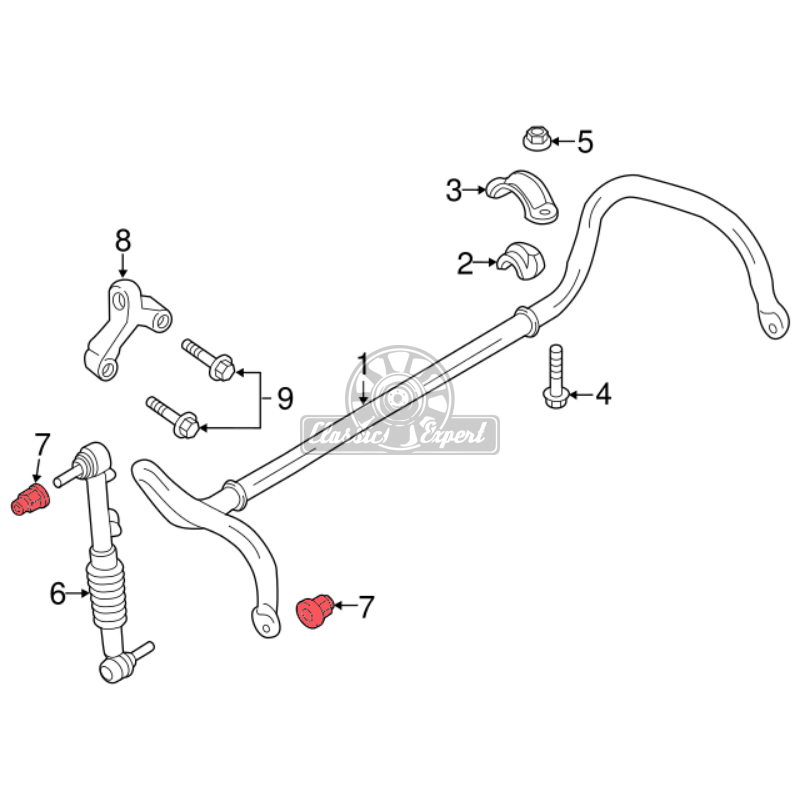 5
3
2
8
1
4
9
Classic Expert
7
6
7