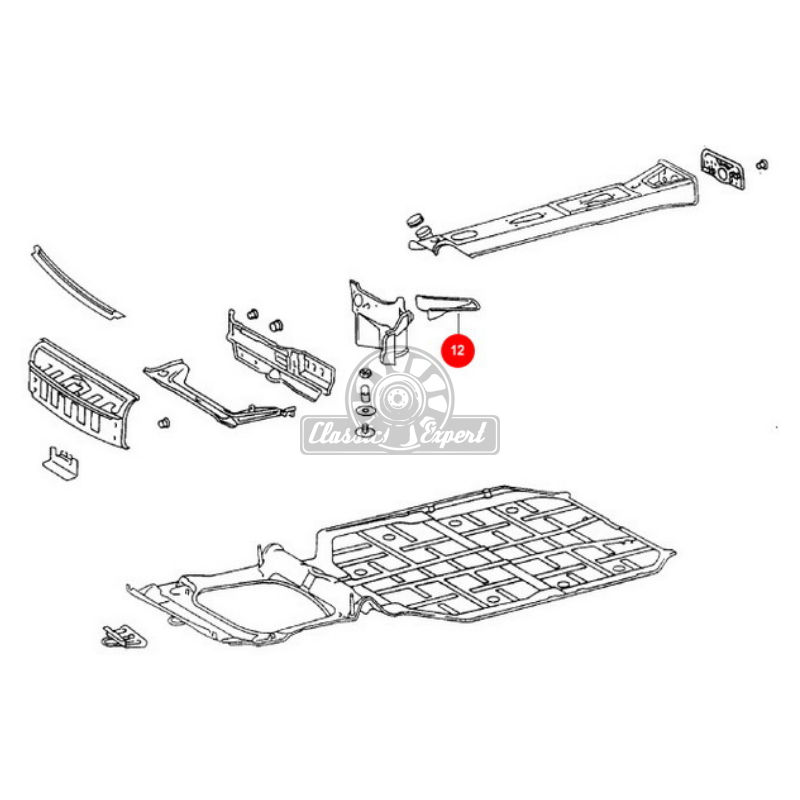 12

Classic Expert